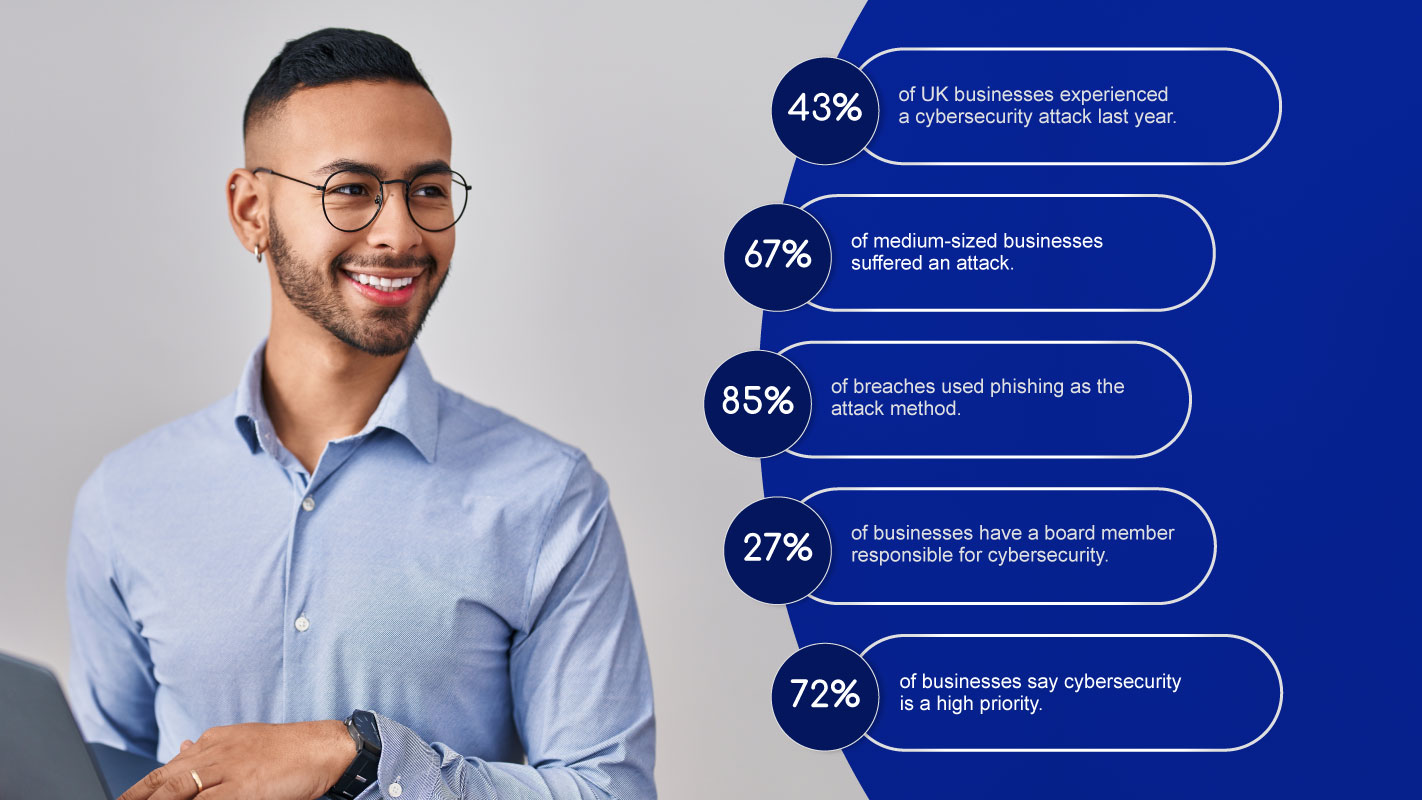 43% of UK businesses experienced a cybersecurity attack last year.

67% of medium-sized businesses suffered an attack.

85% of breaches used phishing as the attack method.

27% of businesses have a board member responsible for cybersecurity.

72% of businesses say cybersecurity is a high priority.